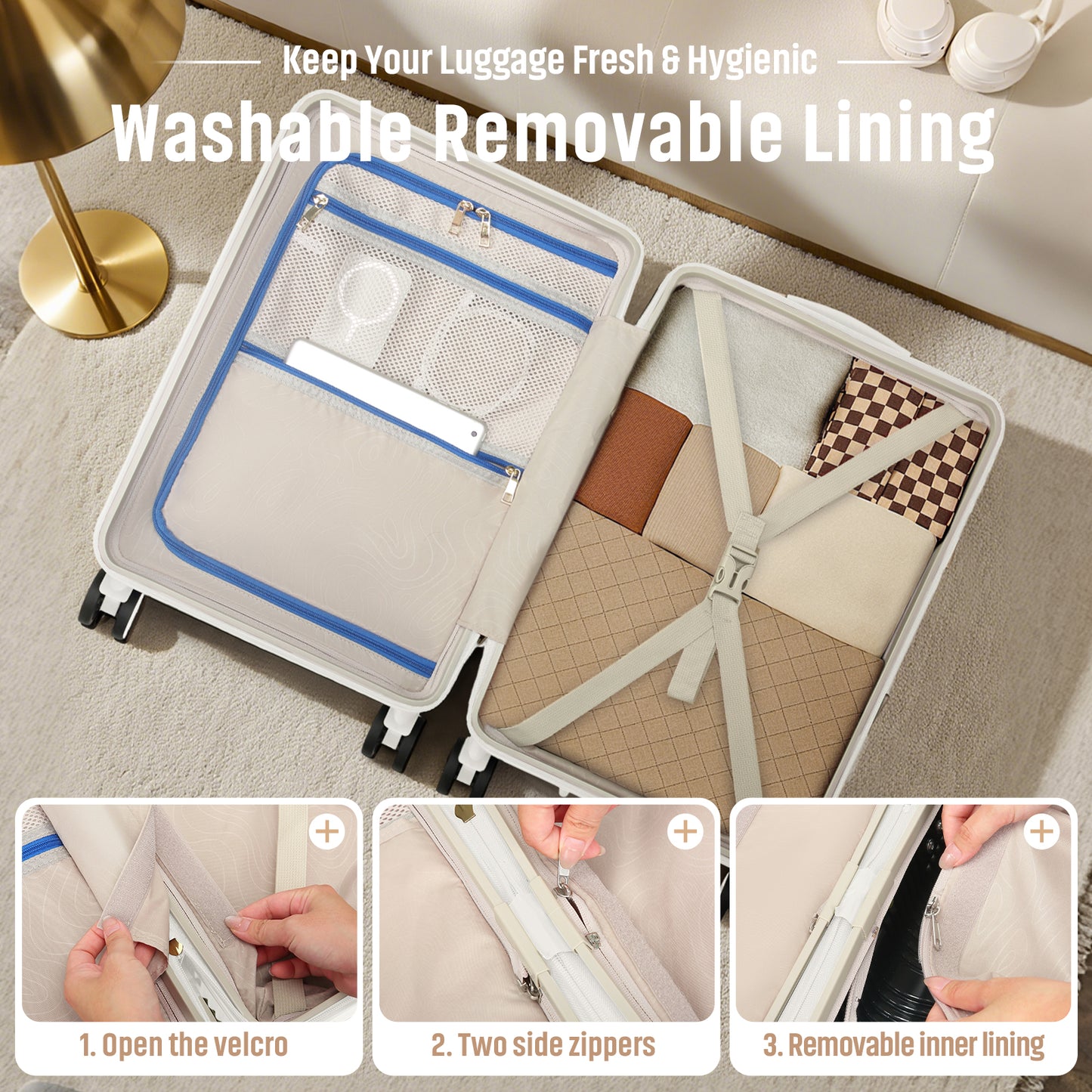 Keep Your Luggage Fresh & Hygienic

Washable Removable Lining

1. Open the velcro

2. Two side zippers

3. Removable inner lining