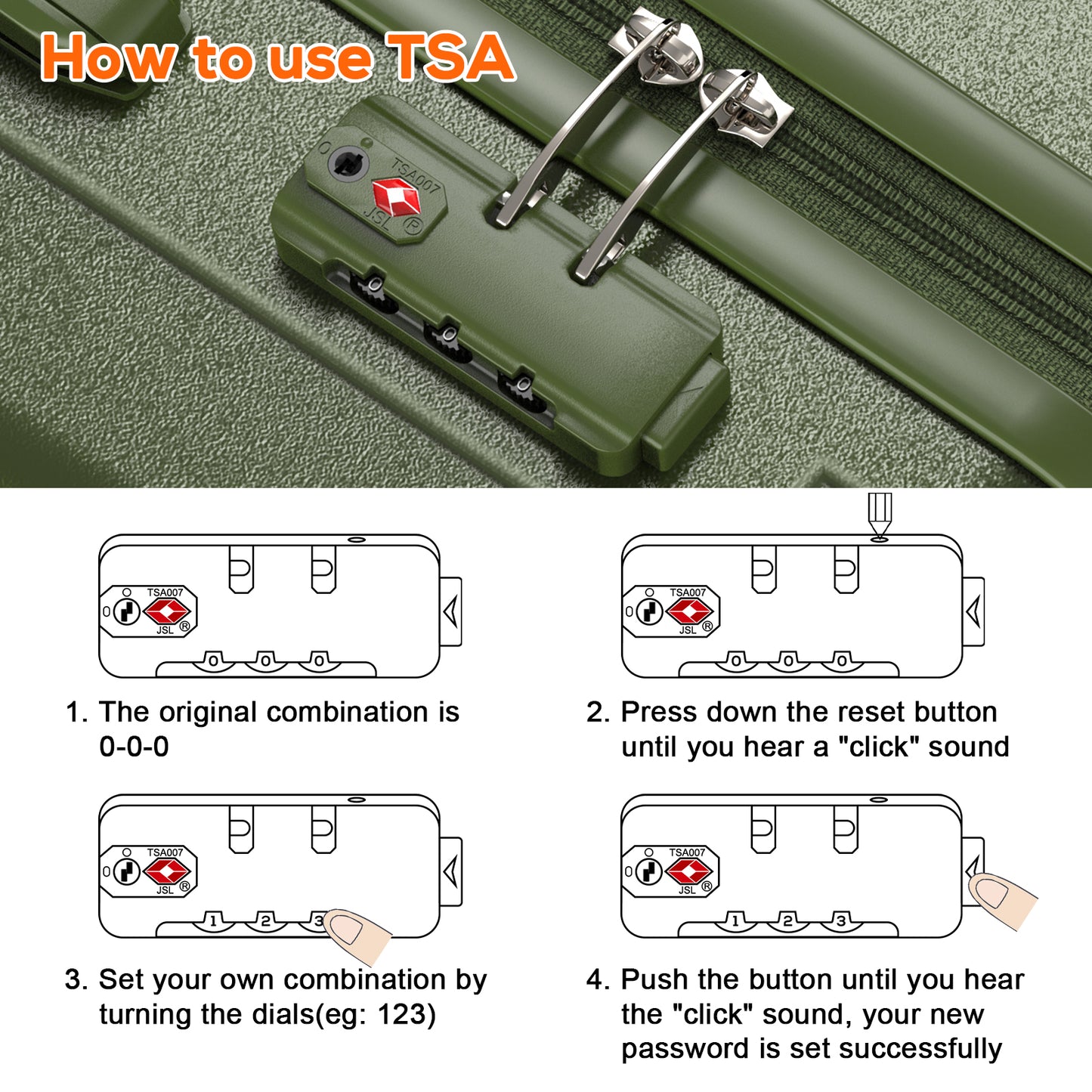 How to use TSA

TSA007
JSL ®

TSA007
JSL ®
0 0 0

1. The original combination is 0-0-0

TSA007
JSL ®
0 0 0

2. Press down the reset button until you hear a "click" sound

TSA007
JSL ®
1 2 3

3. Set your own combination by turning the dials(eg: 123)

TSA007
JSL ®
1 2 3

4. Push the button until you hear the "click" sound, your new password is set successfully