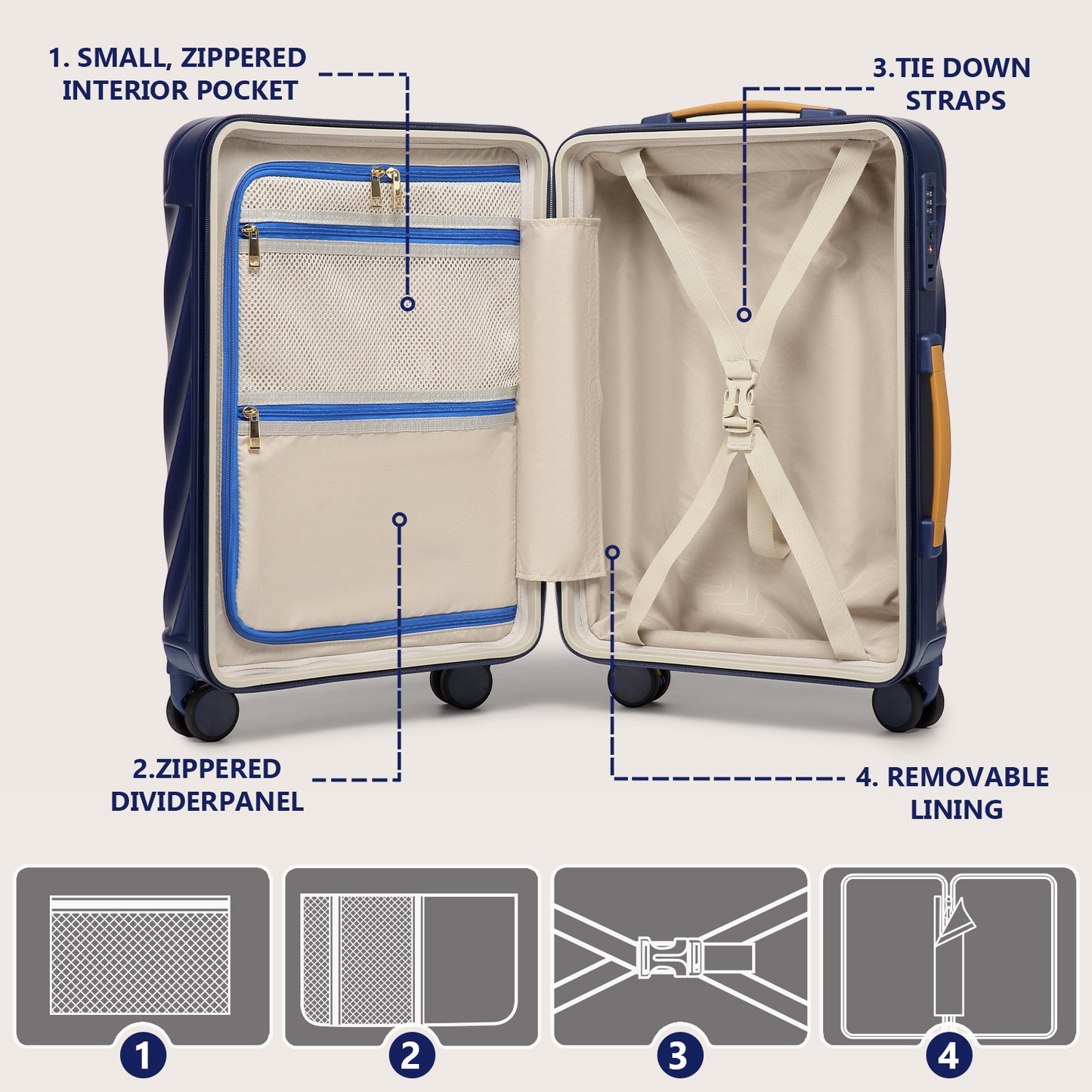 1. SMALL, ZIPPERED INTERIOR POCKET

3.TIE DOWN STRAPS

2.ZIPPERED DIVIDERPANEL

4. REMOVABLE LINING

1

2

3

4