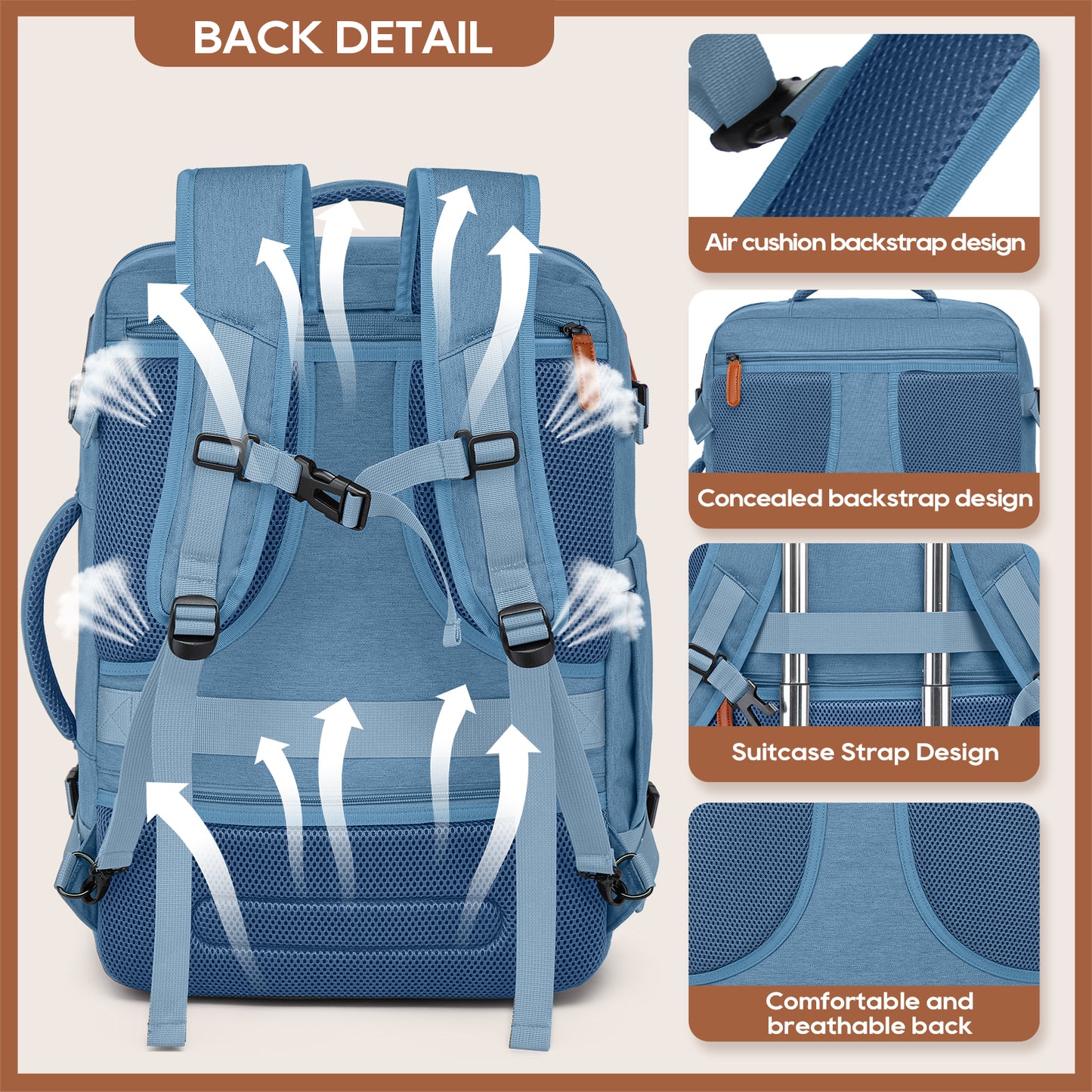 BACK DETAIL

Air cushion backstrap design

Concealed backstrap design

Suitcase Strap Design

Comfortable and breathable back